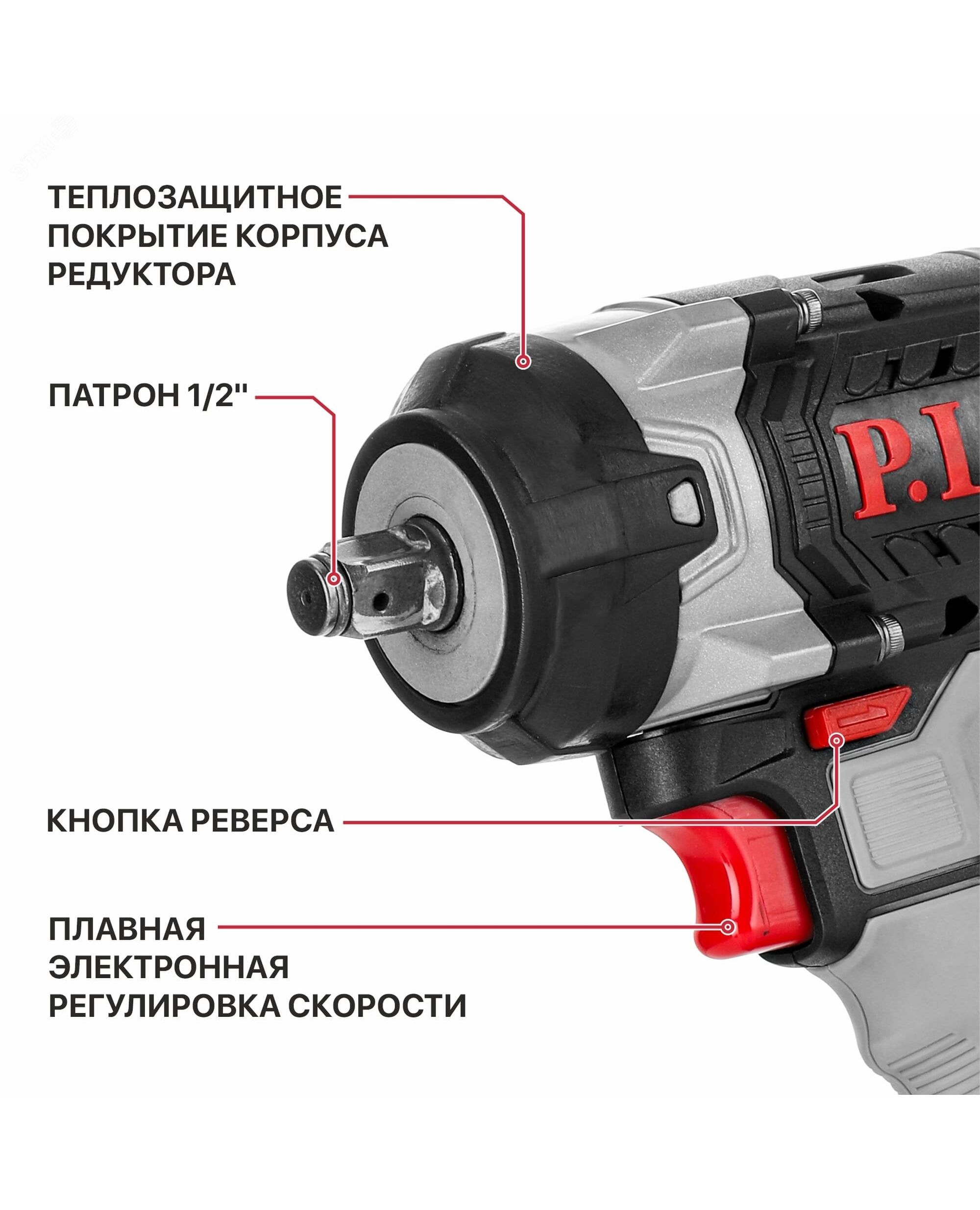 ТЕПЛОЗАЩИТНОЕ ПОКРЫТИЕ КОРПУСА РЕДУКТОРА

ПАТРОН 1/2"

P.I

КНОПКА РЕВЕРСА

ПЛАВНАЯ ЭЛЕКТРОННАЯ РЕГУЛИРОВКА СКОРОСТИ