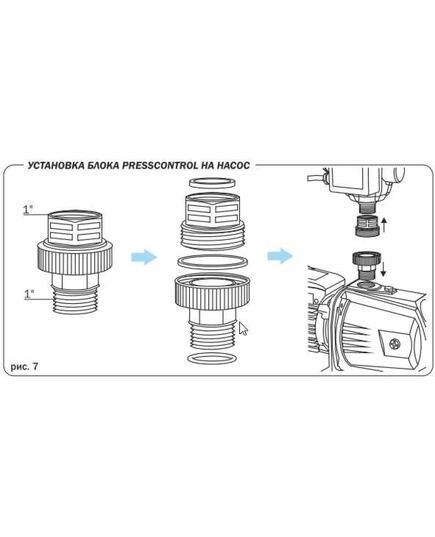 УСТАНОВКА БЛОКА PRESSCONTROL НА НАСОС

1"

1"

рис. 7