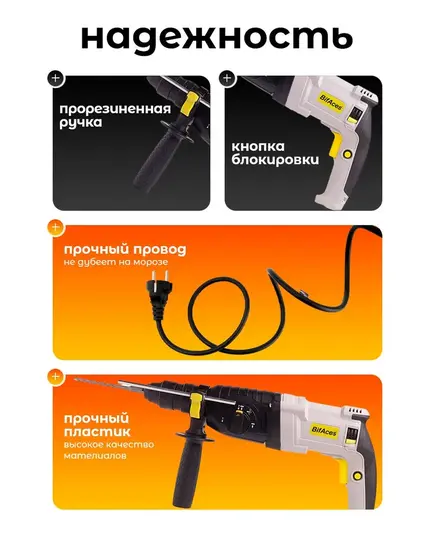 надежность

+

прорезиненная ручка

+

BifAces

кнопка блокировки

+

прочный провод
не дубеет на морозе

+

прочный пластик
высокое качество мателиалов

BifAces