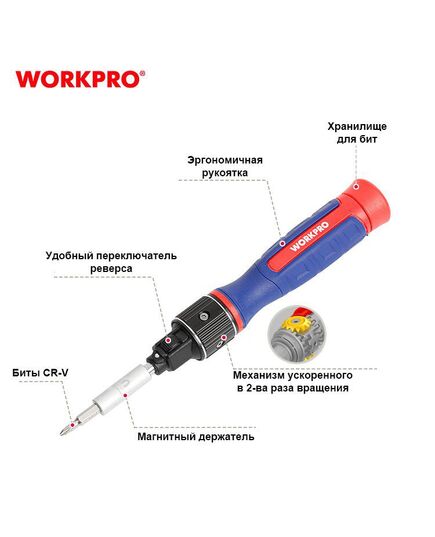 WORKPRO®

Хранилище для бит

Эргономичная рукоятка

WORKPRO

Удобный переключатель реверса

Биты CR-V

Механизм ускоренного в 2-ва раза вращения

Магнитный держатель