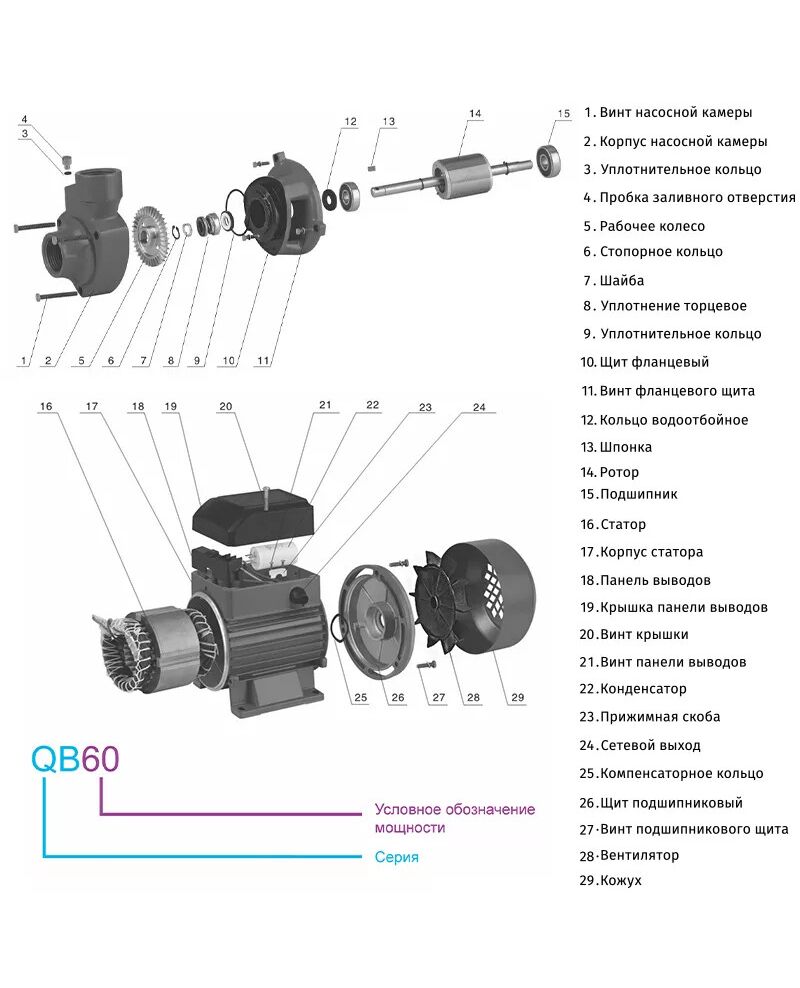 4
3
12
13
14
15
1
2
5
6
7
8
9
10
11

16
17
18
19
20
21
22
23
24
25
26
27
28
29

QB60

Условное обозначение мощности

Серия

1. Винт насосной камеры
2. Корпус насосной камеры
3. Уплотнительное кольцо
4. Пробка заливного отверстия
5. Рабочее колесо
6. Стопорное кольцо
7. Шайба
8. Уплотнение торцевое
9. Уплотнительное кольцо
10. Щит фланцевый
11. Винт фланцевого щита
12. Кольцо водоотбойное
13. Шпонка
14. Ротор
15. Подшипник
16. Статор
17. Корпус статора
18. Панель выводов
19. Крышка панели выводов
20. Винт крышки
21. Винт панели выводов
22. Конденсатор
23. Прижимная скоба
24. Сетевой выход
25. Компенсаторное кольцо
26. Щит подшипниковый
27. Винт подшипникового щита
28. Вентилятор
29. Кожух