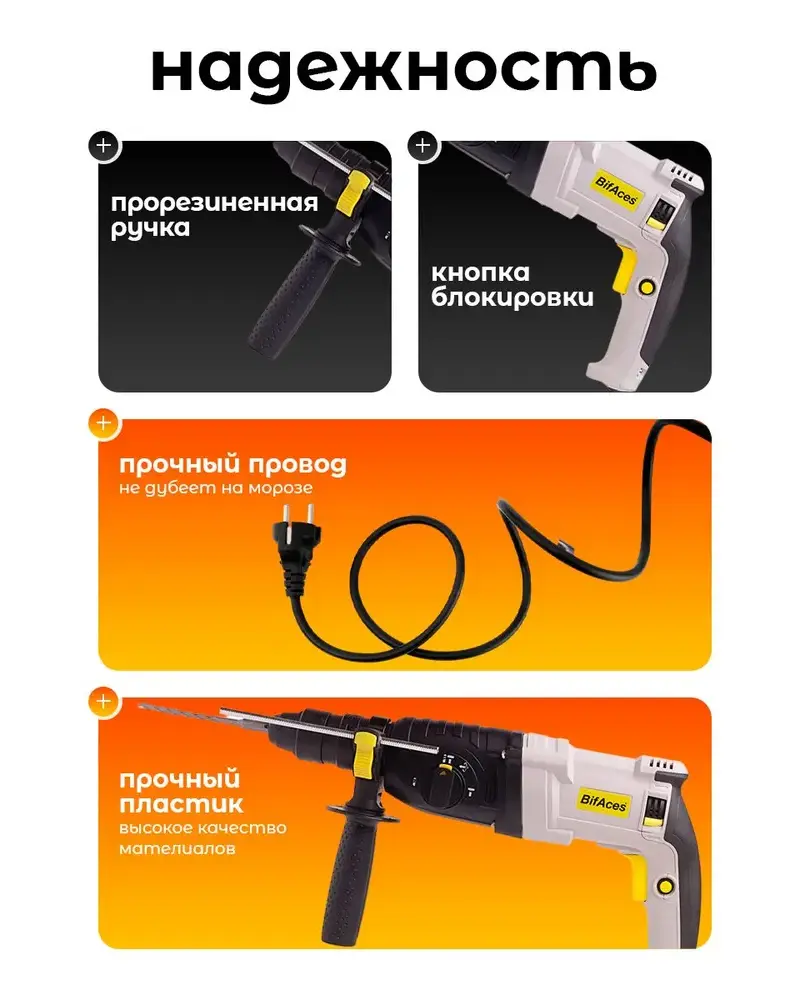 надежность

+

прорезиненная ручка

+

BifAces

кнопка блокировки

+

прочный провод
не дубеет на морозе

+

прочный пластик
высокое качество мателиалов

BifAces